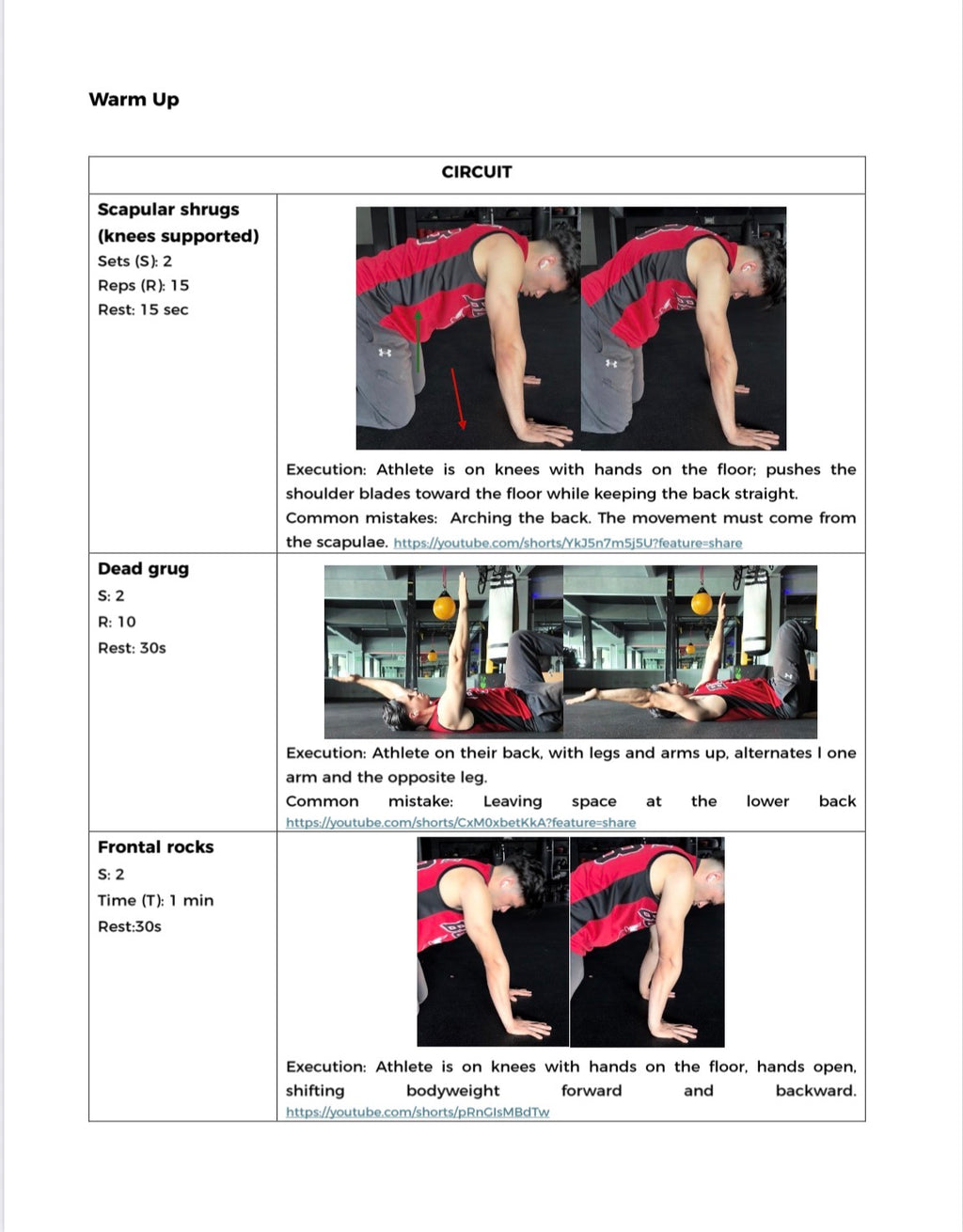 Warm Up

| CIRCUIT | |
|---|---|
| **Scapular shrugs (knees supported)** Sets (S): 2 Reps (R): 15 Rest: 15 sec | Execution: Athlete is on knees with hands on the floor; pushes the shoulder blades toward the floor while keeping the back straight. Common mistakes: Arching the back. The movement must come from the scapulae. https://youtube.com/shorts/YkJ5n7m5j5U?feature=share |
| **Dead grug** S: 2 R: 10 Rest: 30s | Execution: Athlete on their back, with legs and arms up, alternates l one arm and the opposite leg. Common mistake: Leaving space at the lower back https://youtube.com/shorts/CxM0xbetKkA?feature=share |
| **Frontal rocks** S: 2 Time (T): 1 min Rest:30s | Execution: Athlete is on knees with hands on the floor, hands open, shifting bodyweight forward and backward. https://youtube.com/shorts/pRnGIsMBdTw |