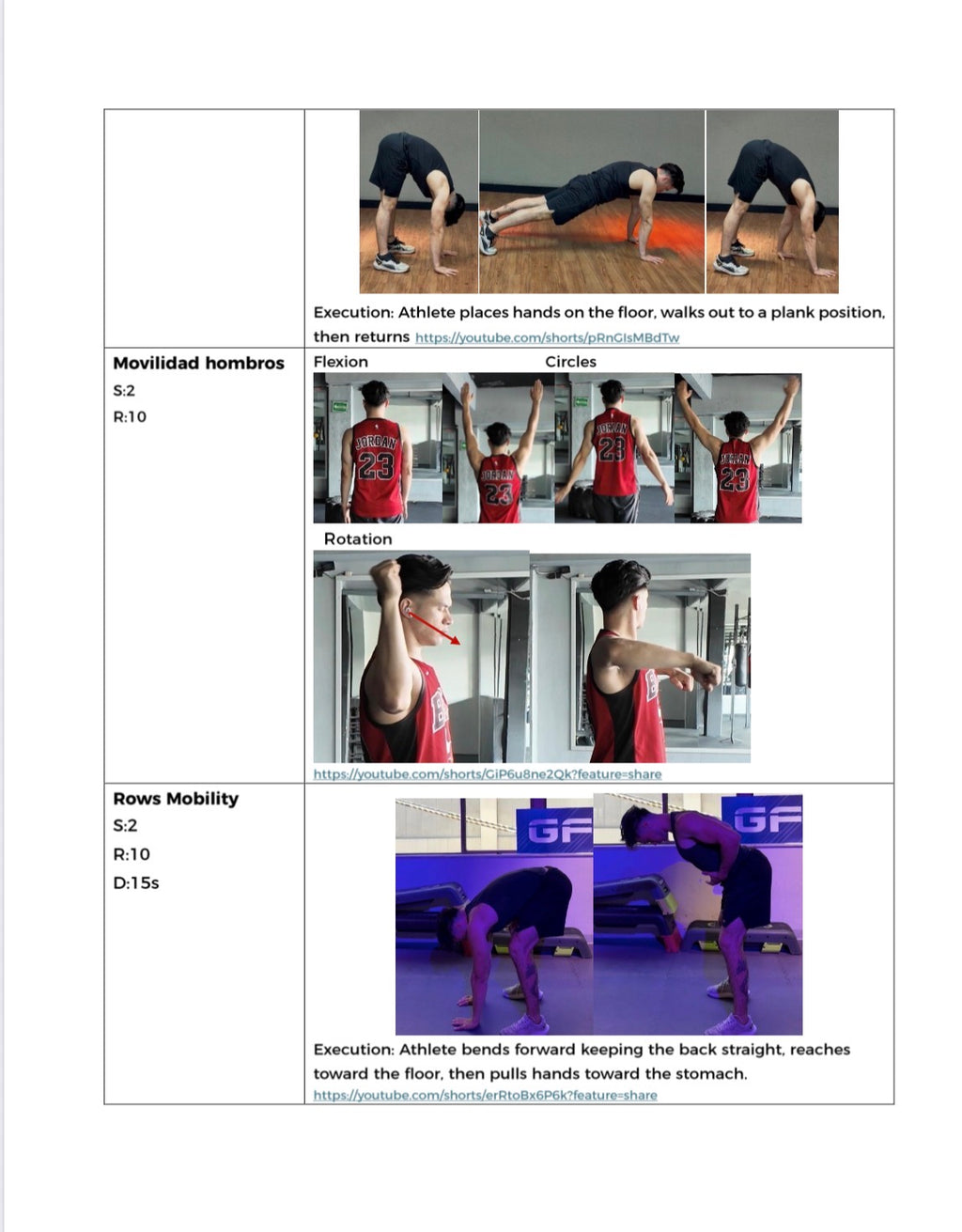 | | |
|---|---|
| | Execution: Athlete places hands on the floor, walks out to a plank position, then returns https://youtube.com/shorts/pRnGIsMBdTw |
| **Movilidad hombros** S:2 R:10 | Flexion Circles JORDAN 23 JORDAN 23 JORDAN 23 JORDAN 23 Rotation https://youtube.com/shorts/GiP6u8ne2Qk?feature=share |
| **Rows Mobility** S:2 R:10 D:15s | GF GF Execution: Athlete bends forward keeping the back straight, reaches toward the floor, then pulls hands toward the stomach. https://youtube.com/shorts/erRtoBx6P6k?feature=share |